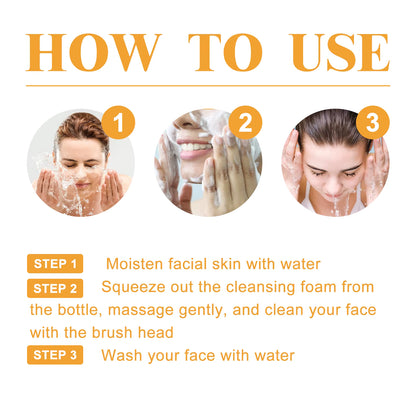 HOW TO USE

1

2

3

STEP 1 Moisten facial skin with water

STEP 2 Squeeze out the cleansing foam from the bottle, massage gently, and clean your face with the brush head

STEP 3 Wash your face with water